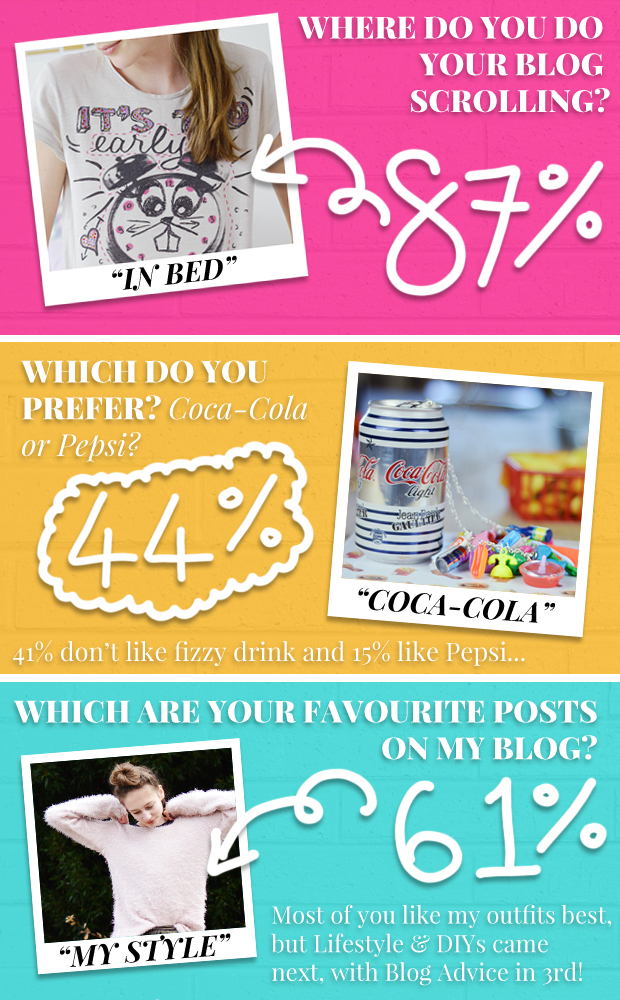 WHERE DO YOU DO YOUR BLOG SCROLLING?

IT'S TOO early

87%

"IN BED"

WHICH DO YOU PREFER? Coca-Cola or Pepsi?

44%

Coca-Cola light Jean Paul GAULTIER

"COCA-COLA"

41% don't like fizzy drink and 15% like Pepsi...

WHICH ARE YOUR FAVOURITE POSTS ON MY BLOG?

61%

"MY STYLE"

Most of you like my outfits best, but Lifestyle & DIYs came next, with Blog Advice in 3rd!